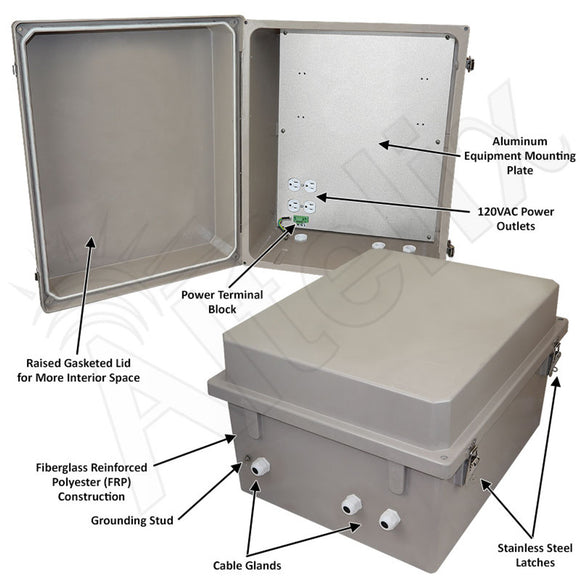 Aluminum Equipment Mounting Plate

120VAC Power Outlets

Power Terminal Block

Raised Gasketed Lid for More Interior Space

Fiberglass Reinforced Polyester (FRP) Construction

Grounding Stud

Cable Glands

Stainless Steel Latches

Altelix