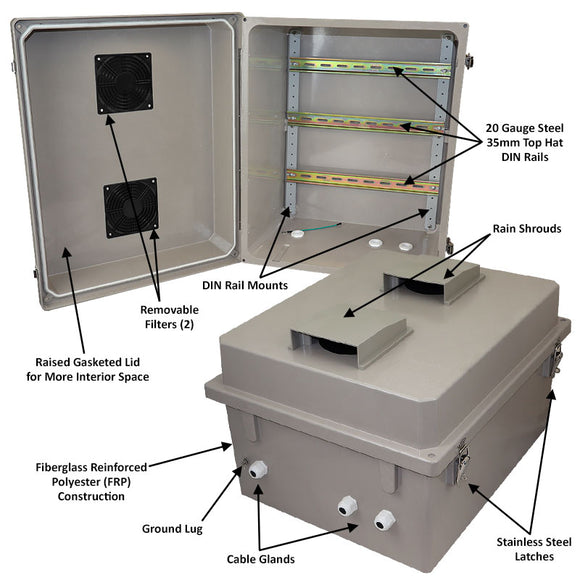 20 Gauge Steel
35mm Top Hat
DIN Rails

Rain Shrouds

DIN Rail Mounts

Removable
Filters (2)

Raised Gasketed Lid
for More Interior Space

Fiberglass Reinforced
Polyester (FRP)
Construction

Ground Lug

Cable Glands

Stainless Steel
Latches