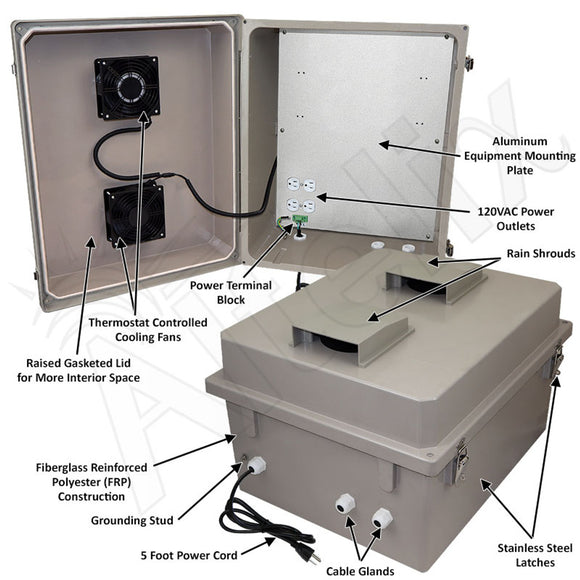 Aluminum Equipment Mounting Plate

120VAC Power Outlets

Rain Shrouds

Power Terminal Block

Thermostat Controlled Cooling Fans

Raised Gasketed Lid for More Interior Space

Fiberglass Reinforced Polyester (FRP) Construction

Grounding Stud

5 Foot Power Cord

Cable Glands

Stainless Steel Latches

Altelix