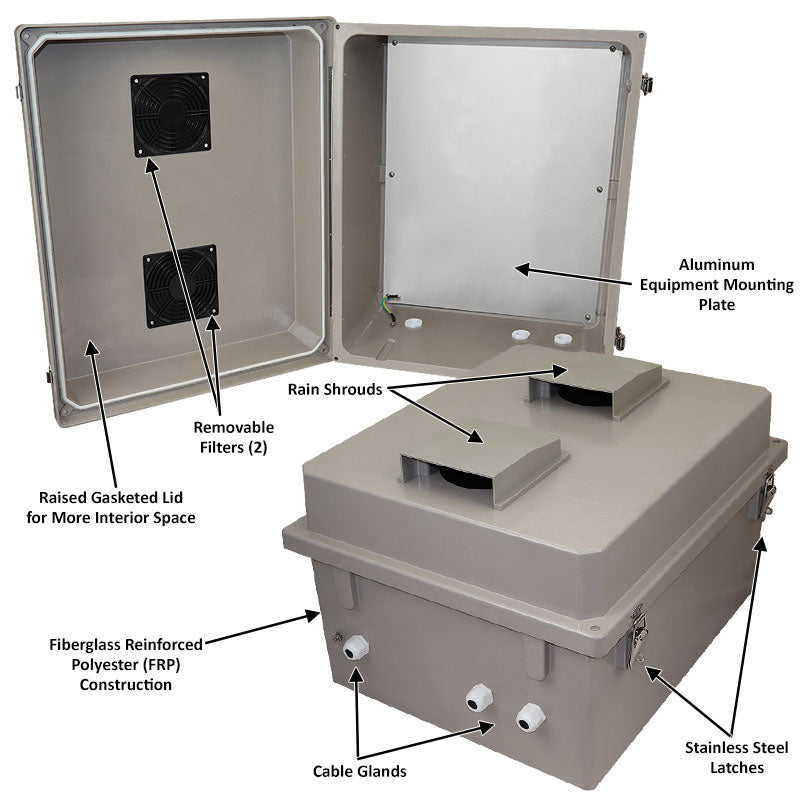 Aluminum Equipment Mounting Plate

Rain Shrouds

Removable Filters (2)

Raised Gasketed Lid for More Interior Space

Fiberglass Reinforced Polyester (FRP) Construction

Cable Glands

Stainless Steel Latches