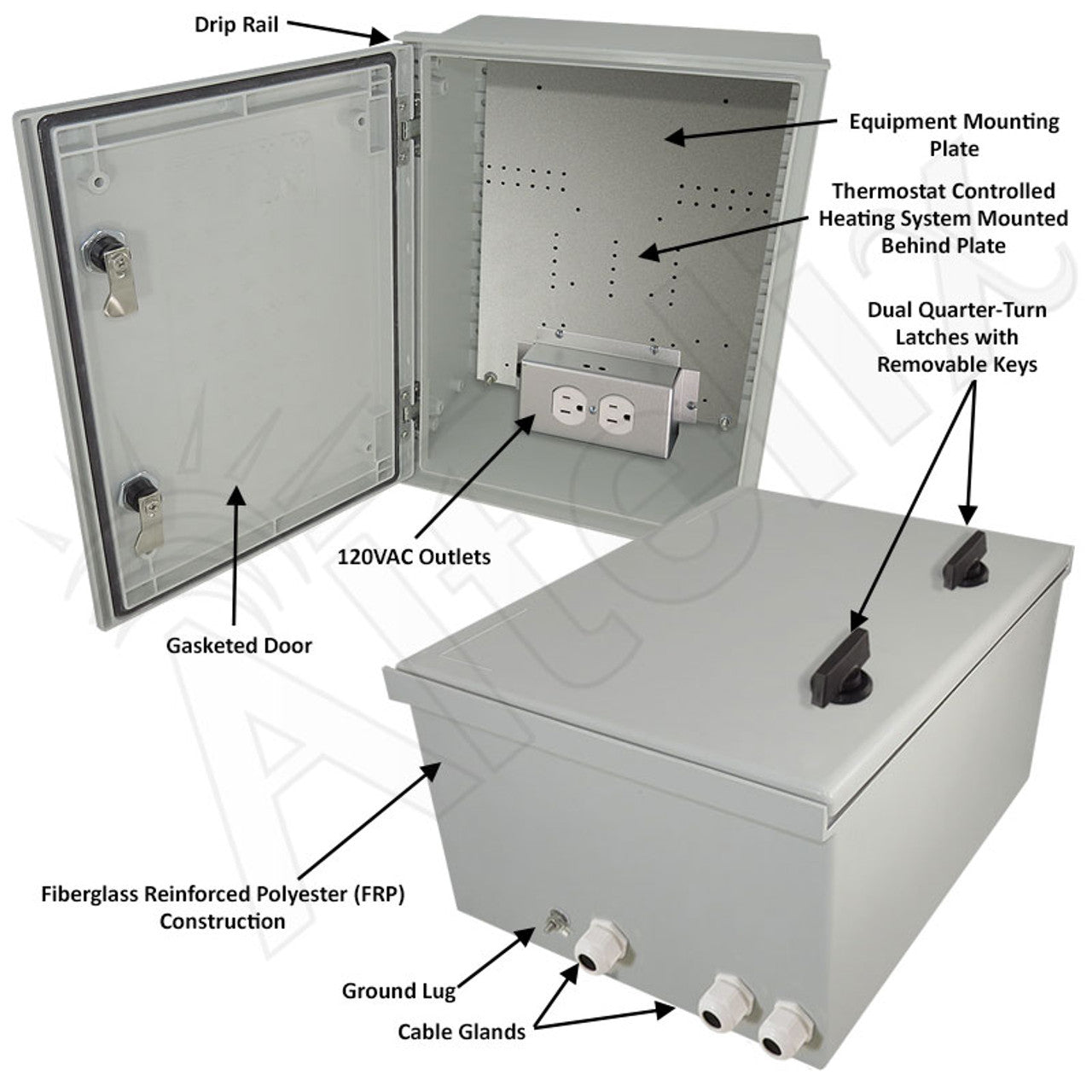 Drip Rail

Equipment Mounting Plate

Thermostat Controlled Heating System Mounted Behind Plate

Dual Quarter-Turn Latches with Removable Keys

120VAC Outlets

Gasketed Door

Fiberglass Reinforced Polyester (FRP) Construction

Ground Lug

Cable Glands

ALTELIX