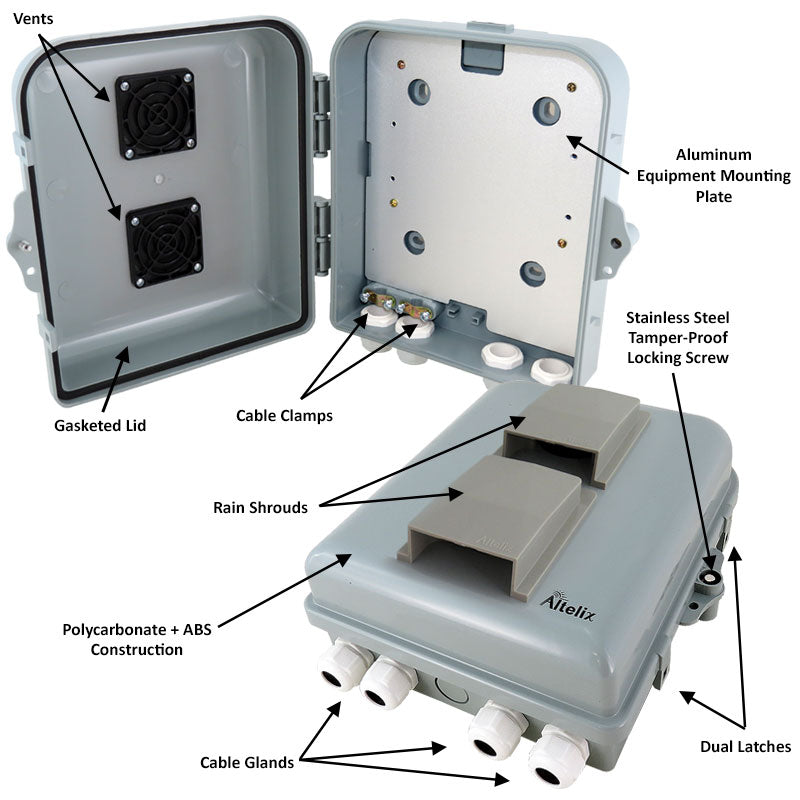 Vents

Aluminum Equipment Mounting Plate

Stainless Steel Tamper-Proof Locking Screw

Gasketed Lid

Cable Clamps

Rain Shrouds

Altelix

Altelix

Polycarbonate + ABS Construction

Cable Glands

Dual Latches