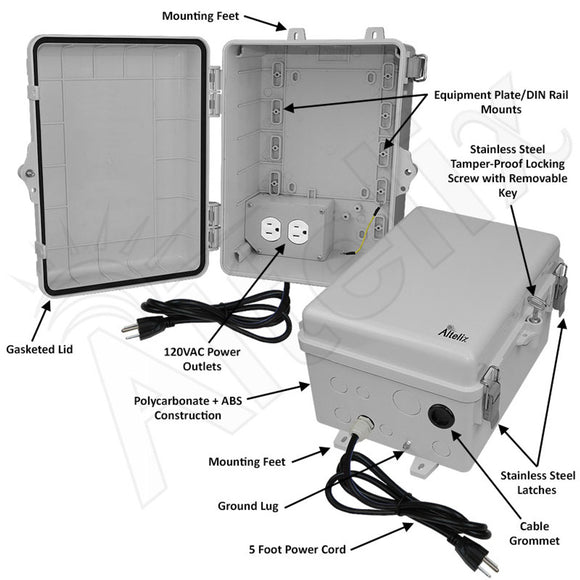 Mounting Feet

Equipment Plate/DIN Rail Mounts

Stainless Steel Tamper-Proof Locking Screw with Removable Key

Gasketed Lid

120VAC Power Outlets

Altelix

Polycarbonate + ABS Construction

Mounting Feet

Ground Lug

5 Foot Power Cord

Stainless Steel Latches

Cable Grommet

Altelix