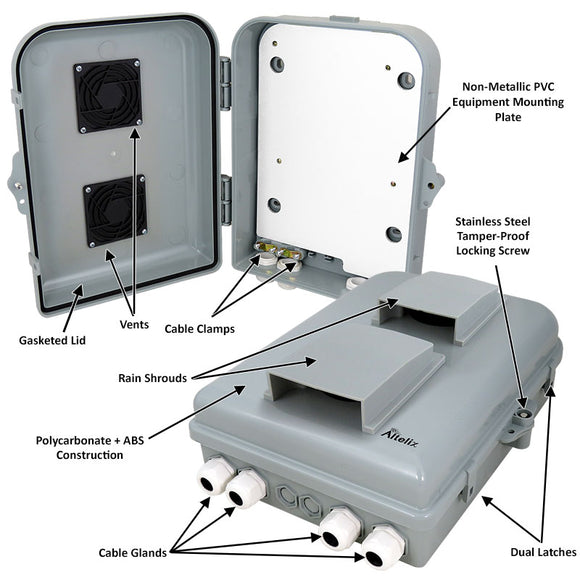 Non-Metallic PVC Equipment Mounting Plate

Stainless Steel Tamper-Proof Locking Screw

Gasketed Lid

Vents

Cable Clamps

Rain Shrouds

Polycarbonate + ABS Construction

Altelix

Cable Glands

Dual Latches