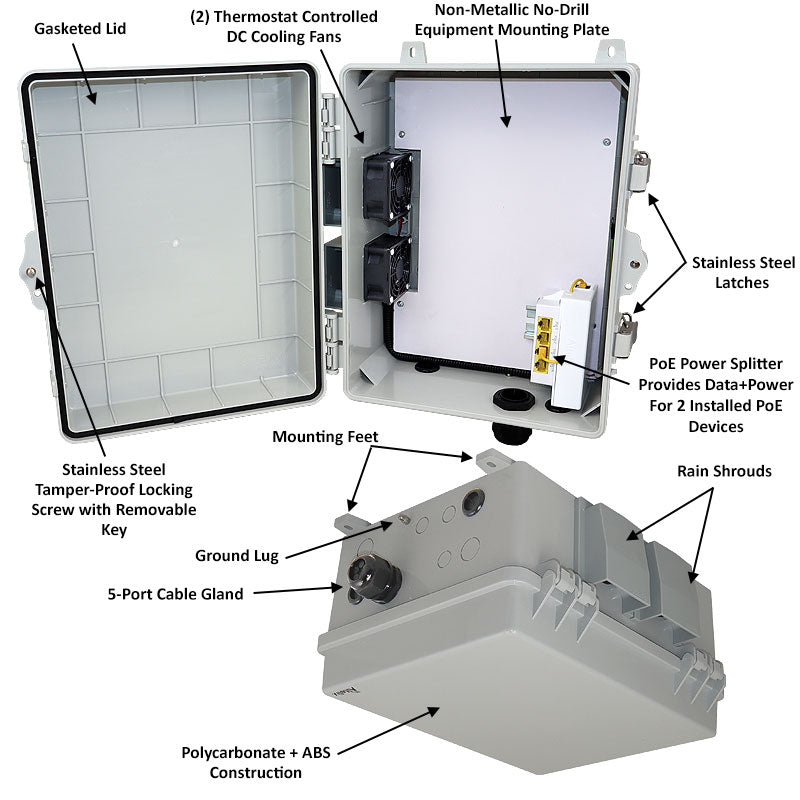 Gasketed Lid

(2) Thermostat Controlled DC Cooling Fans

Non-Metallic No-Drill Equipment Mounting Plate

Stainless Steel Latches

PoE Power Splitter Provides Data+Power For 2 Installed PoE Devices

Stainless Steel Tamper-Proof Locking Screw with Removable Key

Mounting Feet

Rain Shrouds

Ground Lug

5-Port Cable Gland

Polycarbonate + ABS Construction