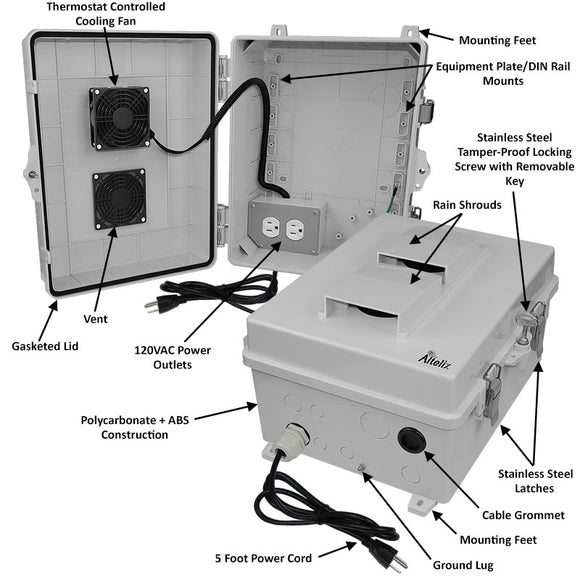 Thermostat Controlled Cooling Fan

Mounting Feet

Equipment Plate/DIN Rail Mounts

Stainless Steel Tamper-Proof Locking Screw with Removable Key

Rain Shrouds

Vent

Gasketed Lid

120VAC Power Outlets

Altelix

Polycarbonate + ABS Construction

Stainless Steel Latches

Cable Grommet

Mounting Feet

5 Foot Power Cord

Ground Lug