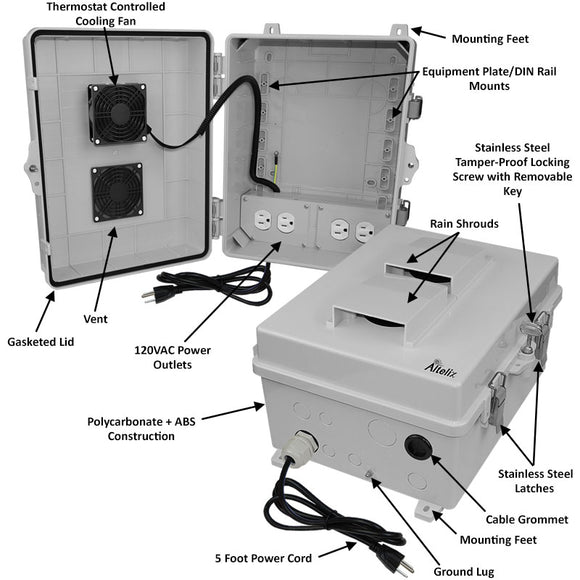 Thermostat Controlled Cooling Fan

Mounting Feet

Equipment Plate/DIN Rail Mounts

Stainless Steel Tamper-Proof Locking Screw with Removable Key

Rain Shrouds

Vent

Gasketed Lid

120VAC Power Outlets

Altelix

Polycarbonate + ABS Construction

Stainless Steel Latches

Cable Grommet

Mounting Feet

5 Foot Power Cord

Ground Lug