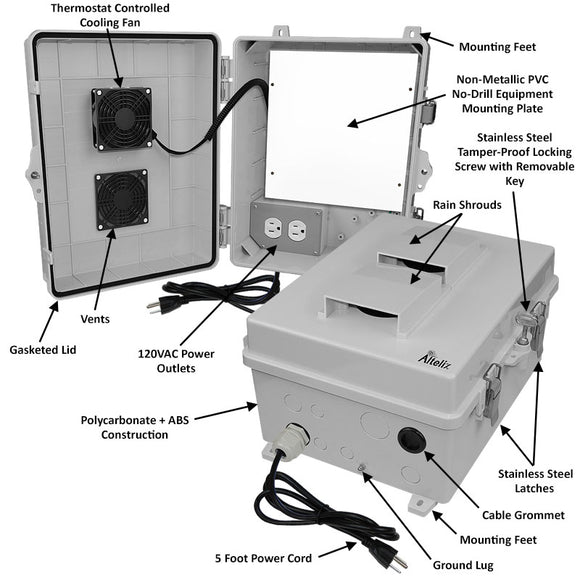 Thermostat Controlled Cooling Fan

Mounting Feet

Non-Metallic PVC No-Drill Equipment Mounting Plate

Stainless Steel Tamper-Proof Locking Screw with Removable Key

Rain Shrouds

Vents

Gasketed Lid

120VAC Power Outlets

Altelix

Polycarbonate + ABS Construction

Stainless Steel Latches

Cable Grommet

Mounting Feet

5 Foot Power Cord

Ground Lug