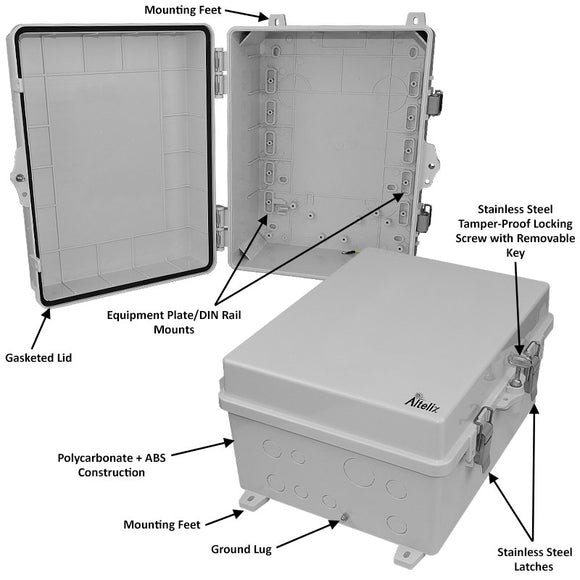 Mounting Feet

Stainless Steel Tamper-Proof Locking Screw with Removable Key

Equipment Plate/DIN Rail Mounts

Gasketed Lid

Altelix

Polycarbonate + ABS Construction

Mounting Feet

Ground Lug

Stainless Steel Latches