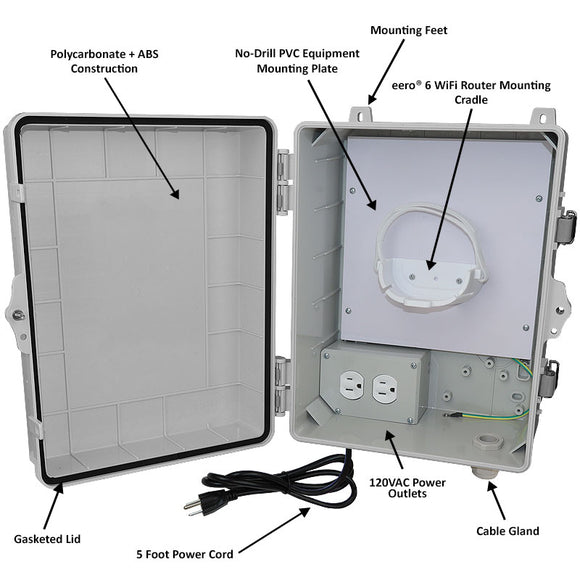 Mounting Feet

Polycarbonate + ABS Construction

No-Drill PVC Equipment Mounting Plate

eero® 6 WiFi Router Mounting Cradle

120VAC Power Outlets

Gasketed Lid

5 Foot Power Cord

Cable Gland