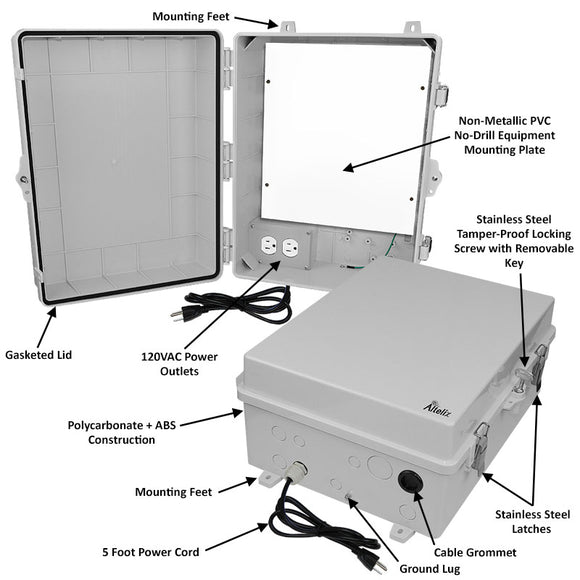 Mounting Feet

Non-Metallic PVC No-Drill Equipment Mounting Plate

Stainless Steel Tamper-Proof Locking Screw with Removable Key

Gasketed Lid

120VAC Power Outlets

Altelix

Polycarbonate + ABS Construction

Mounting Feet

Stainless Steel Latches

5 Foot Power Cord

Cable Grommet

Ground Lug