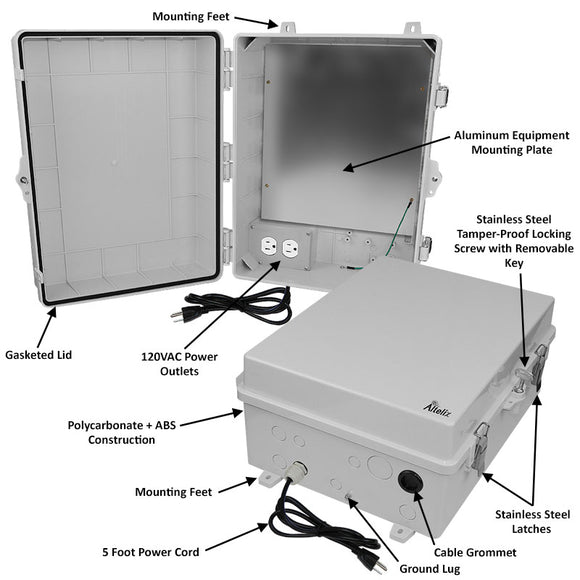 Mounting Feet

Aluminum Equipment Mounting Plate

Stainless Steel Tamper-Proof Locking Screw with Removable Key

Gasketed Lid

120VAC Power Outlets

Altelix

Polycarbonate + ABS Construction

Mounting Feet

Stainless Steel Latches

5 Foot Power Cord

Cable Grommet

Ground Lug