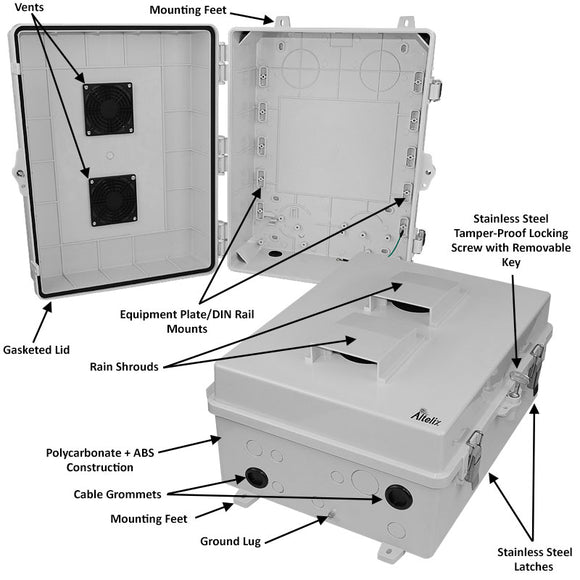 Vents

Mounting Feet

Stainless Steel Tamper-Proof Locking Screw with Removable Key

Equipment Plate/DIN Rail Mounts

Gasketed Lid

Rain Shrouds

Altelix

Polycarbonate + ABS Construction

Cable Grommets

Mounting Feet

Ground Lug

Stainless Steel Latches