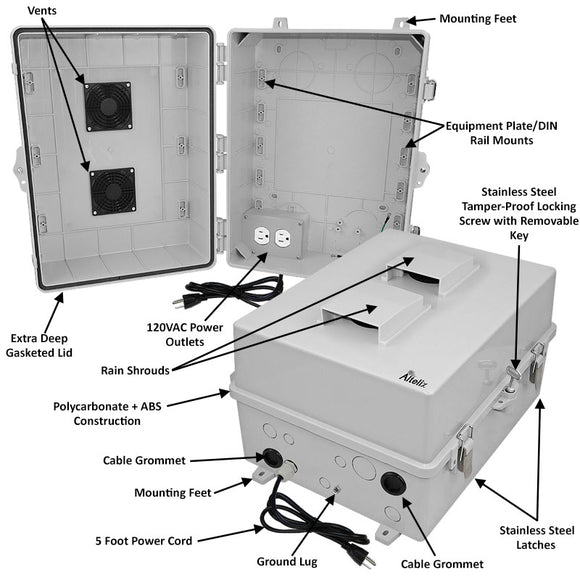 Vents

Mounting Feet

Equipment Plate/DIN Rail Mounts

Stainless Steel Tamper-Proof Locking Screw with Removable Key

Extra Deep Gasketed Lid

120VAC Power Outlets

Rain Shrouds

Altelix

Polycarbonate + ABS Construction

Cable Grommet

Mounting Feet

5 Foot Power Cord

Ground Lug

Cable Grommet

Stainless Steel Latches