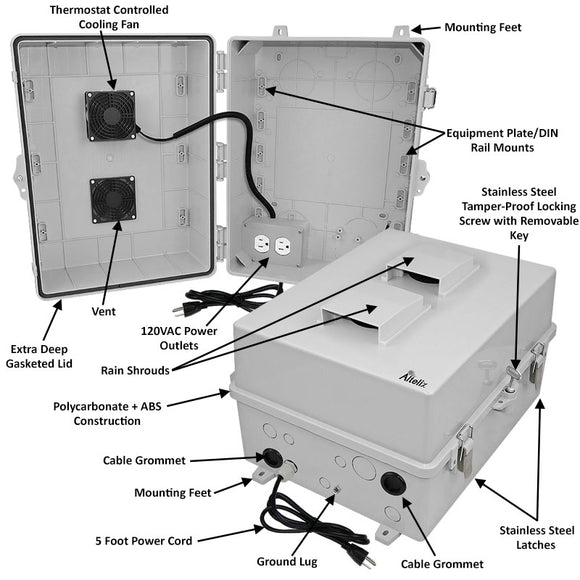 Thermostat Controlled Cooling Fan

Mounting Feet

Equipment Plate/DIN Rail Mounts

Stainless Steel Tamper-Proof Locking Screw with Removable Key

Vent

120VAC Power Outlets

Extra Deep Gasketed Lid

Rain Shrouds

Altelix

Polycarbonate + ABS Construction

Cable Grommet

Mounting Feet

5 Foot Power Cord

Ground Lug

Cable Grommet

Stainless Steel Latches