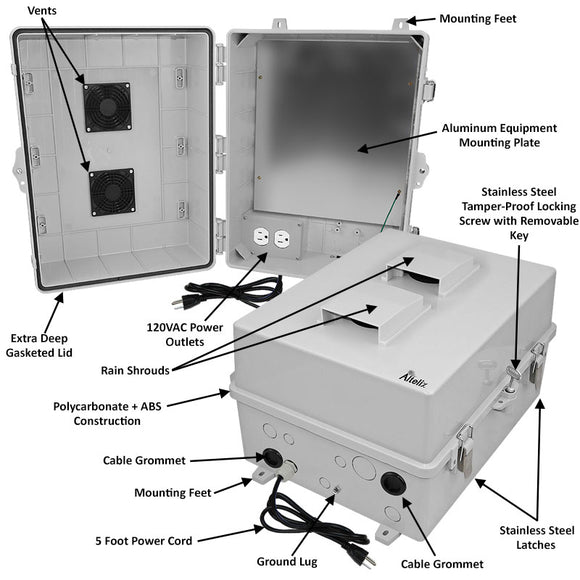 Vents

Mounting Feet

Aluminum Equipment Mounting Plate

Stainless Steel Tamper-Proof Locking Screw with Removable Key

Extra Deep Gasketed Lid

120VAC Power Outlets

Rain Shrouds

Altelix

Polycarbonate + ABS Construction

Cable Grommet

Mounting Feet

5 Foot Power Cord

Ground Lug

Cable Grommet

Stainless Steel Latches