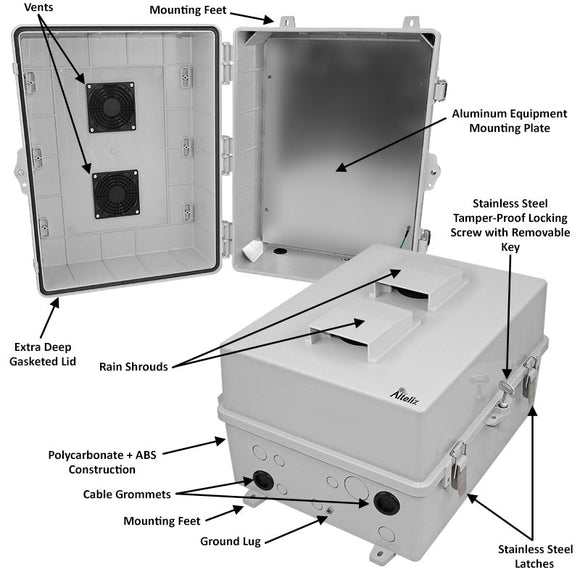 Vents

Mounting Feet

Aluminum Equipment Mounting Plate

Stainless Steel Tamper-Proof Locking Screw with Removable Key

Extra Deep Gasketed Lid

Rain Shrouds

Altelix

Polycarbonate + ABS Construction

Cable Grommets

Mounting Feet

Ground Lug

Stainless Steel Latches