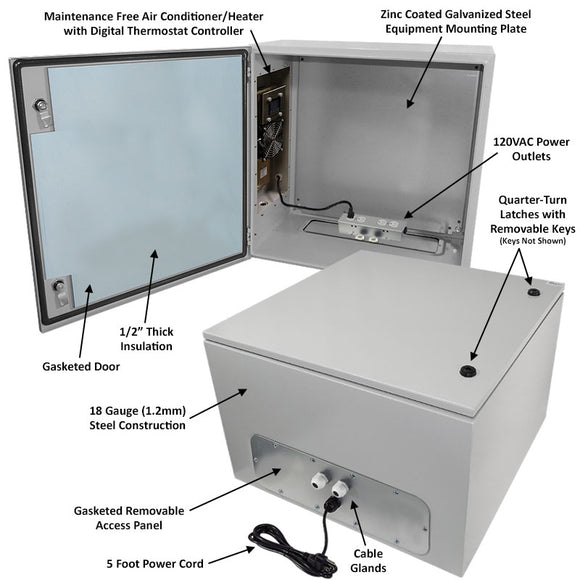 Maintenance Free Air Conditioner/Heater with Digital Thermostat Controller

Zinc Coated Galvanized Steel Equipment Mounting Plate

120VAC Power Outlets

Quarter-Turn Latches with Removable Keys
(Keys Not Shown)

1/2" Thick Insulation

Gasketed Door

18 Gauge (1.2mm) Steel Construction

Gasketed Removable Access Panel

5 Foot Power Cord

Cable Glands