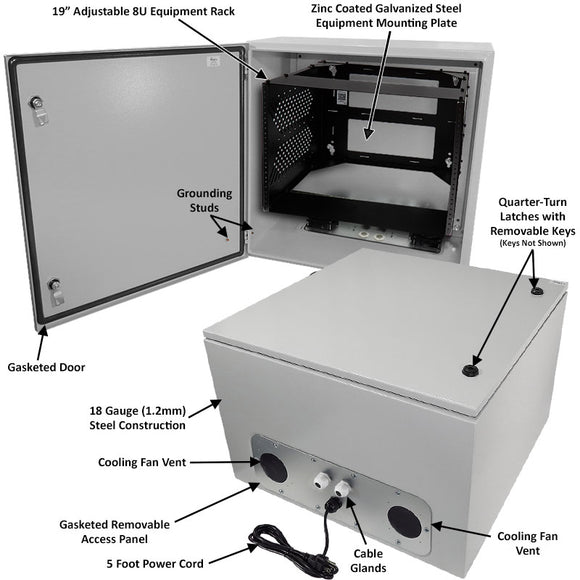 19" Adjustable 8U Equipment Rack

Zinc Coated Galvanized Steel Equipment Mounting Plate

Grounding Studs

Quarter-Turn Latches with Removable Keys
(Keys Not Shown)

Gasketed Door

18 Gauge (1.2mm) Steel Construction

Cooling Fan Vent

Gasketed Removable Access Panel

5 Foot Power Cord

Cable Glands

Cooling Fan Vent