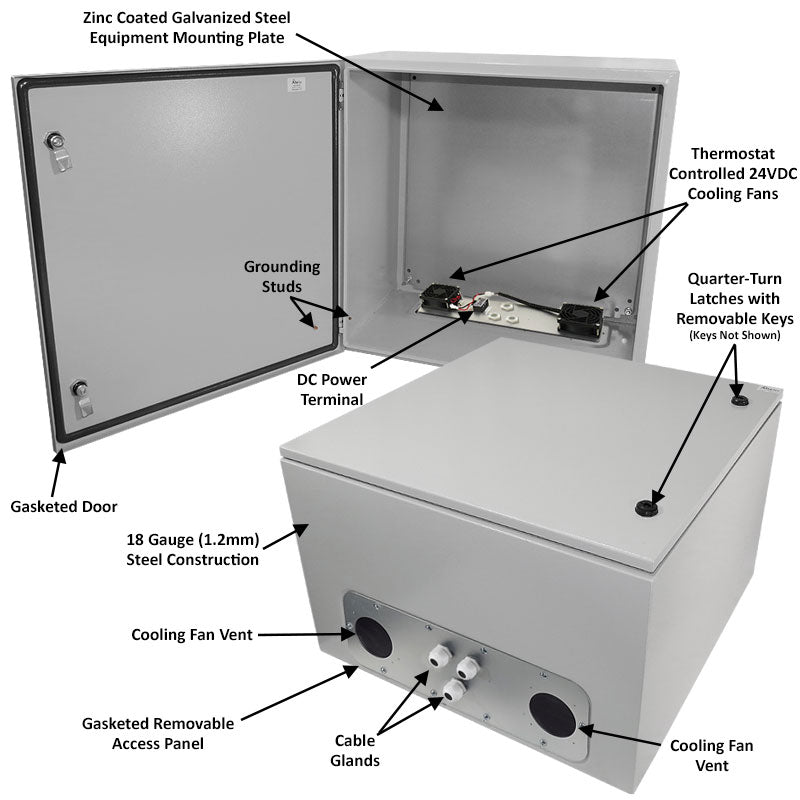 Zinc Coated Galvanized Steel Equipment Mounting Plate

Thermostat Controlled 24VDC Cooling Fans

Grounding Studs

Quarter-Turn Latches with Removable Keys
(Keys Not Shown)

DC Power Terminal

Gasketed Door

18 Gauge (1.2mm) Steel Construction

Cooling Fan Vent

Gasketed Removable Access Panel

Cable Glands

Cooling Fan Vent