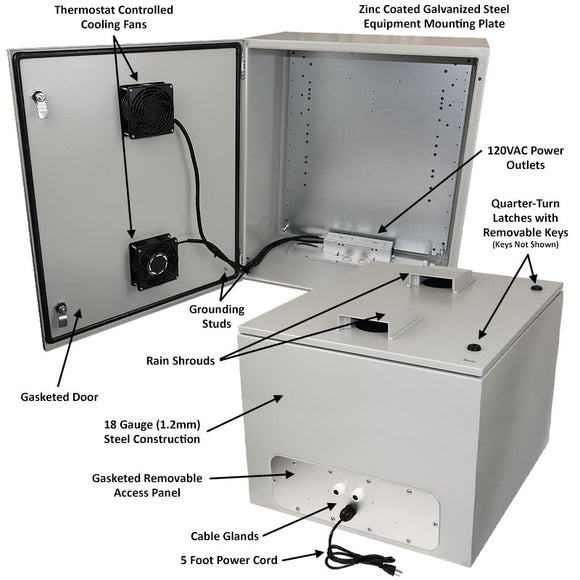 Thermostat Controlled Cooling Fans

Zinc Coated Galvanized Steel Equipment Mounting Plate

120VAC Power Outlets

Quarter-Turn Latches with Removable Keys
(Keys Not Shown)

Grounding Studs

Rain Shrouds

Gasketed Door

18 Gauge (1.2mm) Steel Construction

Gasketed Removable Access Panel

Cable Glands

5 Foot Power Cord