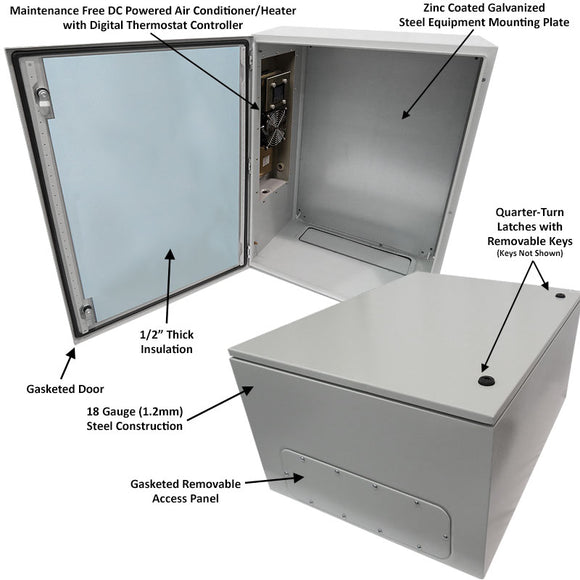 Maintenance Free DC Powered Air Conditioner/Heater with Digital Thermostat Controller

Zinc Coated Galvanized Steel Equipment Mounting Plate

Quarter-Turn Latches with Removable Keys (Keys Not Shown)

1/2" Thick Insulation

Gasketed Door

18 Gauge (1.2mm) Steel Construction

Gasketed Removable Access Panel