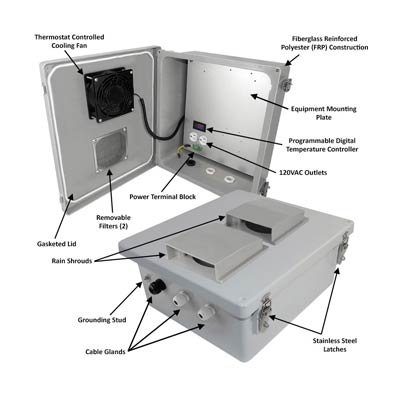 Thermostat Controlled Cooling Fan

Fiberglass Reinforced Polyester (FRP) Construction

Equipment Mounting Plate

Programmable Digital Temperature Controller

120VAC Outlets

Power Terminal Block

Removable Filters (2)

Gasketed Lid

Rain Shrouds

Grounding Stud

Cable Glands

Stainless Steel Latches