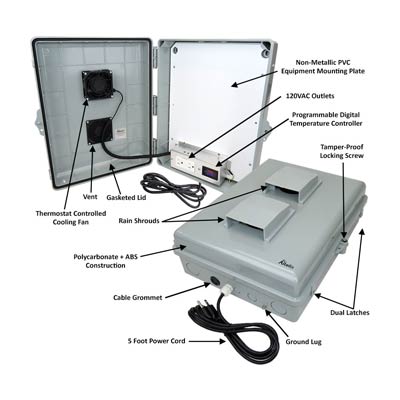 Non-Metallic PVC Equipment Mounting Plate

120VAC Outlets

Programmable Digital Temperature Controller

Tamper-Proof Locking Screw

Vent

Gasketed Lid

Thermostat Controlled Cooling Fan

Rain Shrouds

Polycarbonate + ABS Construction

Altelix

Cable Grommet

Dual Latches

5 Foot Power Cord

Ground Lug