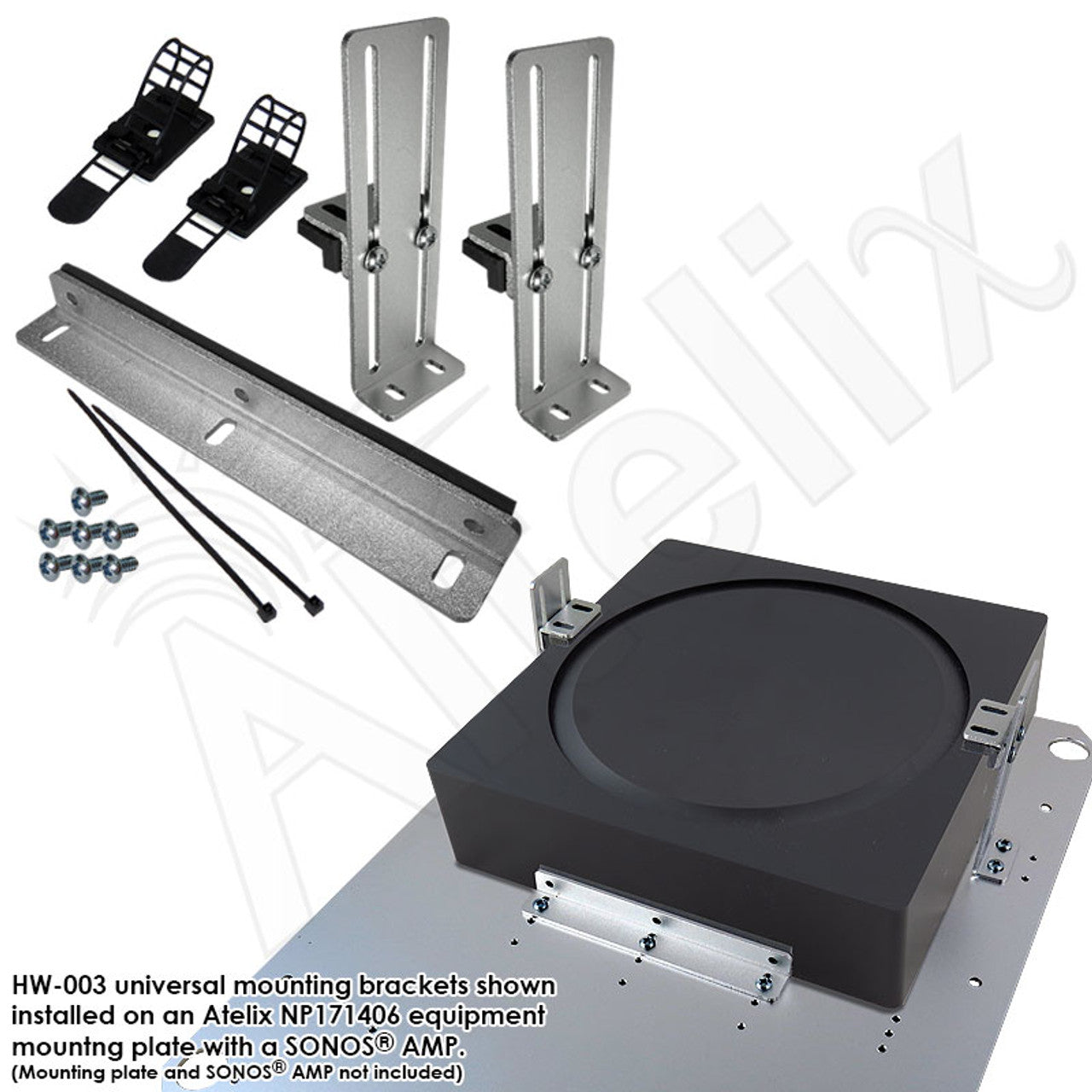 Altelix

HW-003 universal mounting brackets shown installed on an Atelix NP171406 equipment mountng plate with a SONOS® AMP.
(Mounting plate and SONOS® AMP not included)