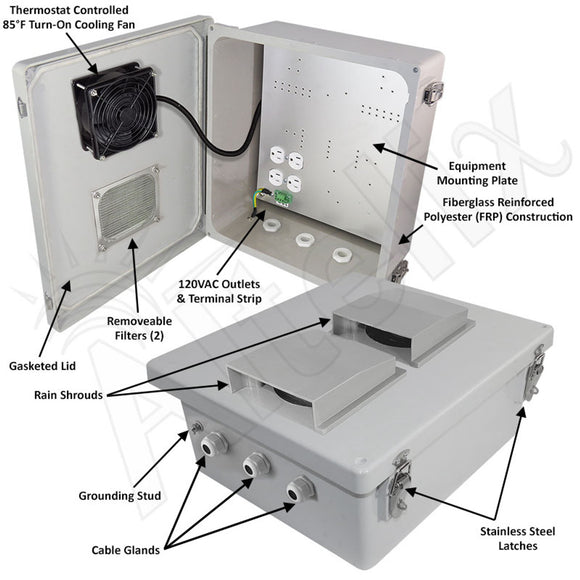 Thermostat Controlled
85°F Turn-On Cooling Fan

Equipment
Mounting Plate

Fiberglass Reinforced
Polyester (FRP) Construction

120VAC Outlets
& Terminal Strip

Removeable
Filters (2)

Gasketed Lid

Rain Shrouds

Grounding Stud

Cable Glands

Stainless Steel
Latches

ALTELIX