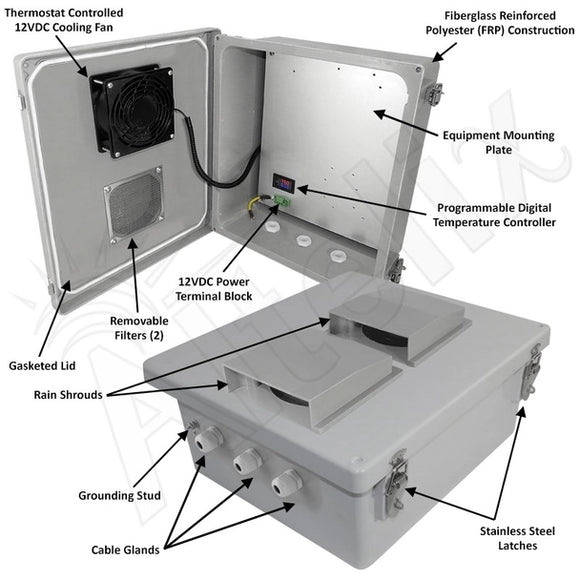 Thermostat Controlled 12VDC Cooling Fan

Fiberglass Reinforced Polyester (FRP) Construction

Equipment Mounting Plate

Programmable Digital Temperature Controller

12VDC Power Terminal Block

Removable Filters (2)

Gasketed Lid

Rain Shrouds

Grounding Stud

Cable Glands

Stainless Steel Latches

Altelix