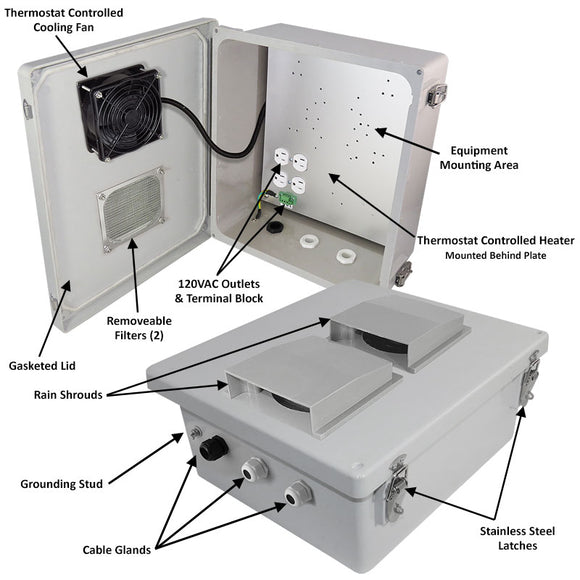 Thermostat Controlled Cooling Fan

Equipment Mounting Area

Thermostat Controlled Heater
Mounted Behind Plate

120VAC Outlets & Terminal Block

Removeable Filters (2)

Gasketed Lid

Rain Shrouds

Grounding Stud

Cable Glands

Stainless Steel Latches