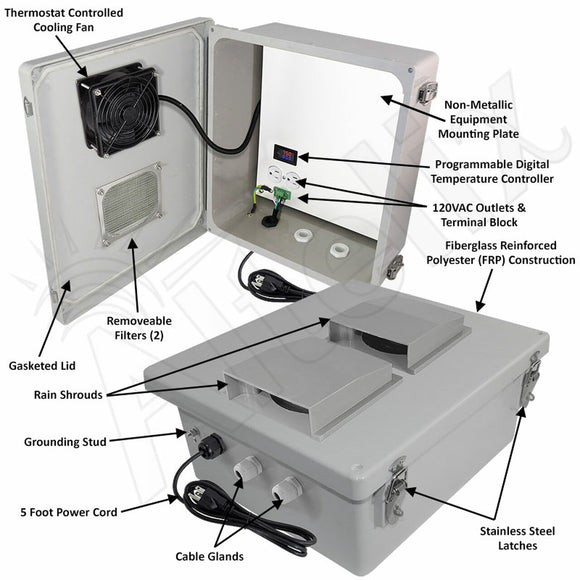 Thermostat Controlled Cooling Fan

Non-Metallic Equipment Mounting Plate

Programmable Digital Temperature Controller

120VAC Outlets & Terminal Block

Fiberglass Reinforced Polyester (FRP) Construction

Removeable Filters (2)

Gasketed Lid

Rain Shrouds

Grounding Stud

5 Foot Power Cord

Cable Glands

Stainless Steel Latches