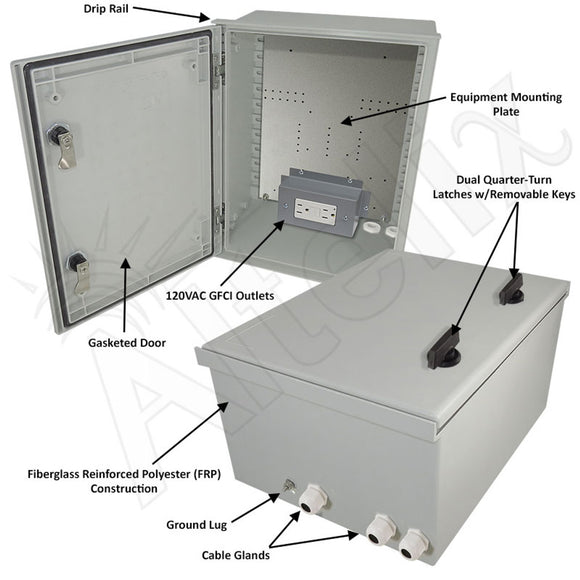 Drip Rail

Equipment Mounting Plate

Dual Quarter-Turn Latches w/Removable Keys

120VAC GFCI Outlets

Gasketed Door

Fiberglass Reinforced Polyester (FRP) Construction

Ground Lug

Cable Glands

ALTELIX