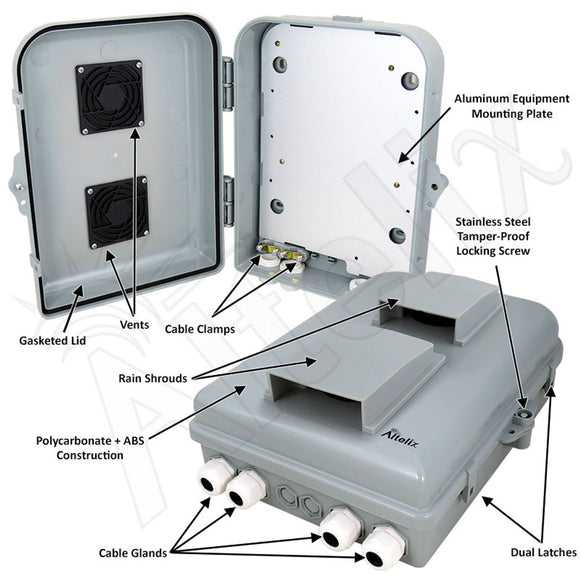 Aluminum Equipment Mounting Plate

Stainless Steel Tamper-Proof Locking Screw

Gasketed Lid

Vents

Cable Clamps

Rain Shrouds

Polycarbonate + ABS Construction

Altelix

Cable Glands

Dual Latches

Altelix